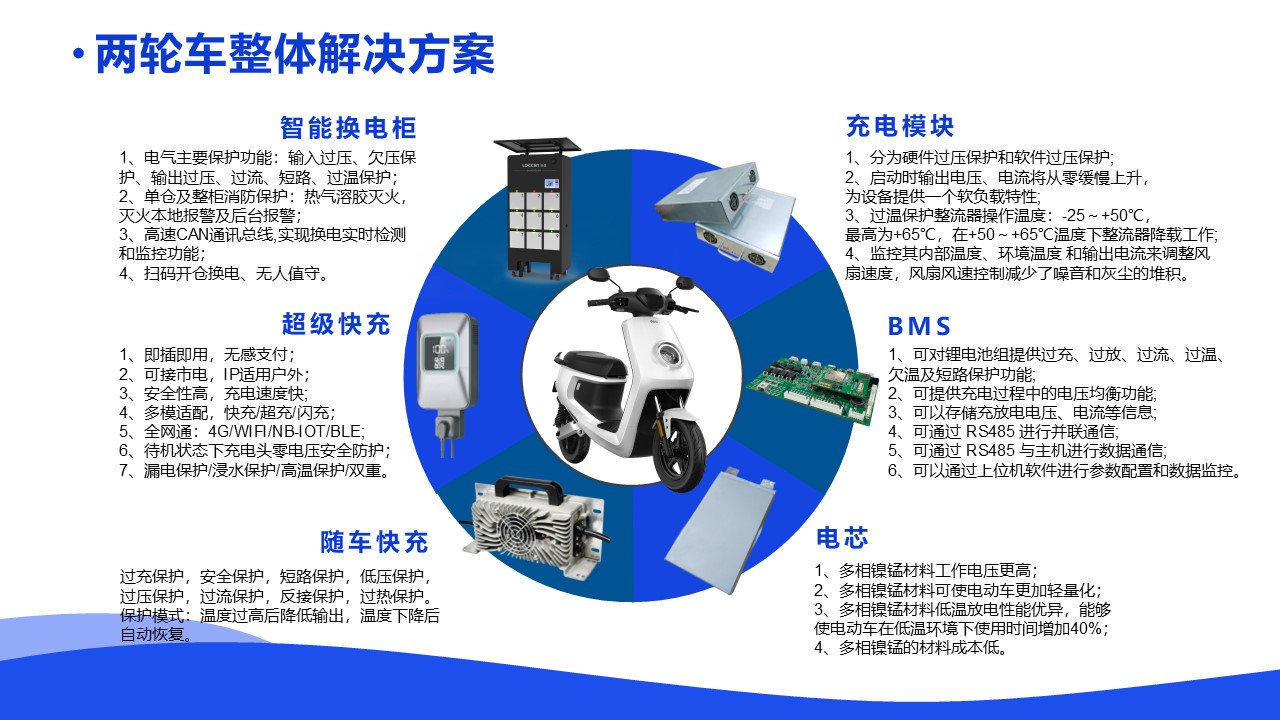 • 两轮车整体解决方案

智能换电柜

1、电气主要保护功能：输入过压、欠压保护、输出过压、过流、短路、过温保护；
2、单仓及整柜消防保护：热气溶胶灭火，灭火本地报警及后台报警；
3、高速CAN通讯总线,实现换电实时检测和监控功能；
4、扫码开仓换电、无人值守。

超级快充

1、即插即用，无感支付；
2、可接市电，IP适用户外；
3、安全性高，充电速度快；
4、多模适配，快充/超充/闪充；
5、全网通：4G/WIFI/NB-IOT/BLE;
6、待机状态下充电头零电压安全防护；
7、漏电保护/浸水保护/高温保护/双重。

随车快充

过充保护，安全保护，短路保护，低压保护，过压保护，过流保护，反接保护，过热保护。
保护模式：温度过高后降低输出，温度下降后自动恢复。

充电模块

1、分为硬件过压保护和软件过压保护;
2、启动时输出电压、电流将从零缓慢上升，为设备提供一个软负载特性;
3、过温保护整流器操作温度：-25～+50℃，最高为+65℃，在+50～+65℃温度下整流器降载工作;
4、监控其内部温度、环境温度 和输出电流来调整风扇速度，风扇风速控制减少了噪音和灰尘的堆积。

BMS

1、可对锂电池组提供过充、过放、过流、过温、欠温及短路保护功能;
2、可提供充电过程中的电压均衡功能;
3、可以存储充放电电压、电流等信息;
4、可通过 RS485 进行并联通信;
5、可通过 RS485 与主机进行数据通信;
6、可以通过上位机软件进行参数配置和数据监控。

电芯

1、多相镍锰材料工作电压更高；
2、多相镍锰材料可使电动车更加轻量化；
3、多相镍锰材料低温放电性能优异，能够使电动车在低温环境下使用时间增加40%；
4、多相镍锰的材料成本低。